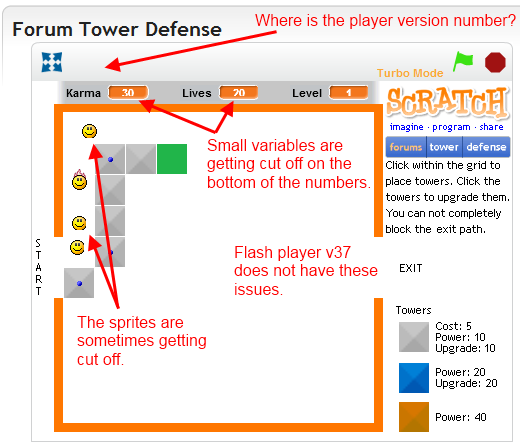 Forum Tower Defense

Where is the player version number?

Turbo Mode

Karma 30 Lives 20 Level 1

SCRATCH
imagine · program · share

forums tower defense

Click within the grid to place towers. Click the towers to upgrade them. You can not completely block the exit path.

Small variables are getting cut off on the bottom of the numbers.

START

Flash player v37 does not have these issues.

EXIT

The sprites are sometimes getting cut off.

Towers

Cost: 5
Power: 10
Upgrade: 10

Power: 20
Upgrade: 20

Power: 40